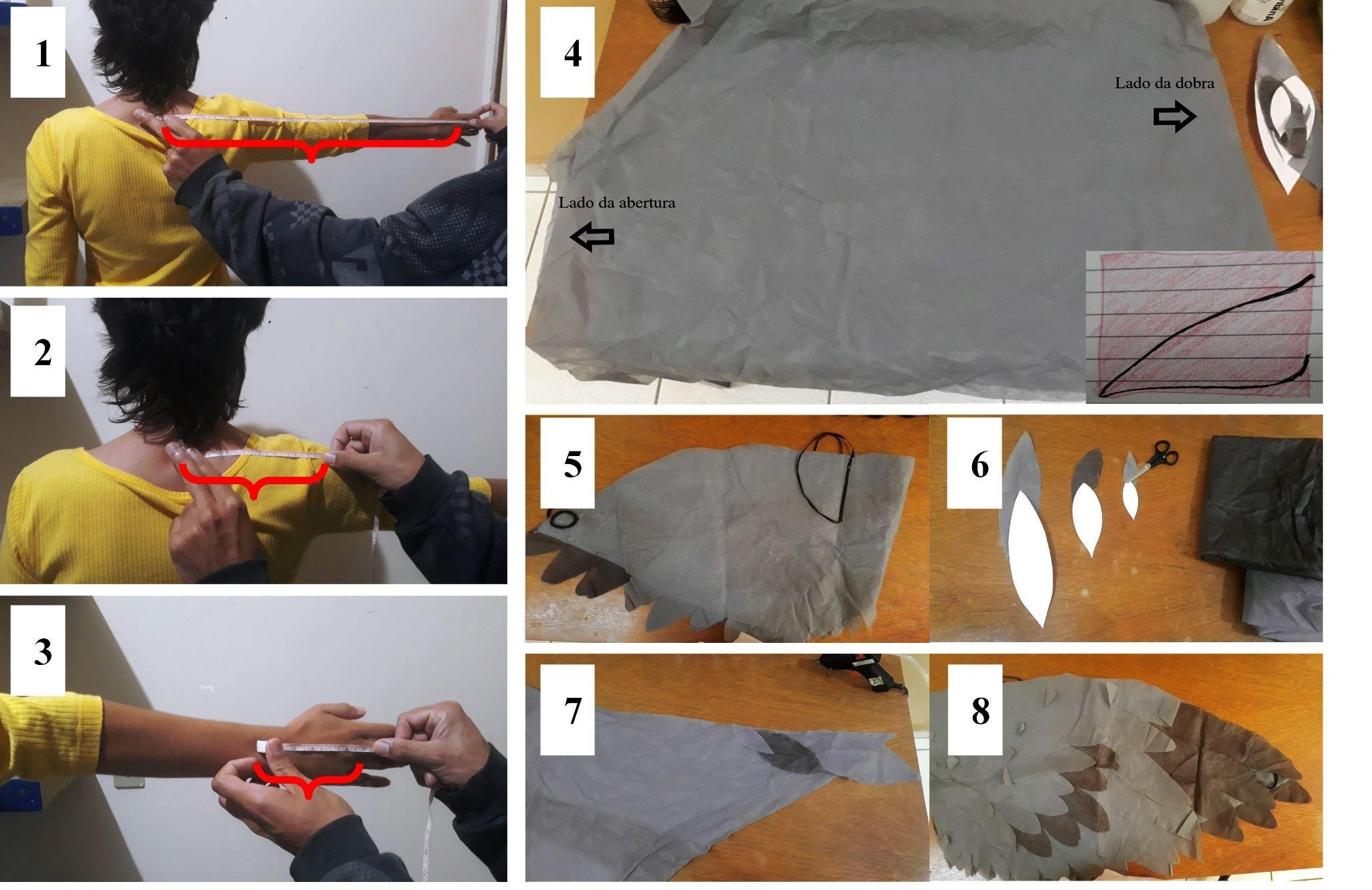 1

2

3

4

Lado da dobra

Lado da abertura

5

6

7

8